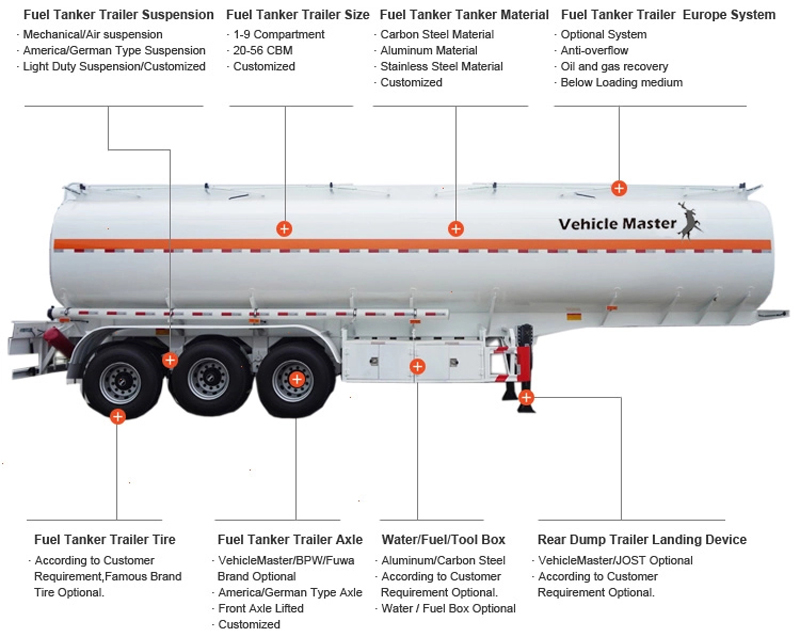 Fuel Tanker Trailer Suspension
· Mechanical/Air suspension
· America/German Type Suspension
· Light Duty Suspension/Customized

Fuel Tanker Trailer Size
· 1-9 Compartment
· 20-56 CBM
· Customized

Fuel Tanker Tanker Material
· Carbon Steel Material
· Aluminum Material
· Stainless Steel Material
· Customized

Fuel Tanker Trailer Europe System
· Optional System
· Anti-overflow
· Oil and gas recovery
· Below Loading medium

Vehicle Master

Fuel Tanker Trailer Tire
· According to Customer Requirement,Famous Brand Tire Optional.

Fuel Tanker Trailer Axle
· VehicleMaster/BPW/Fuwa Brand Optional
· America/German Type Axle
· Front Axle Lifted
· Customized

Water/Fuel/Tool Box
· Aluminum/Carbon Steel
· According to Customer Requirement Optional.
· Water / Fuel Box Optional

Rear Dump Trailer Landing Device
· VehicleMaster/JOST Optional
· According to Customer Requirement Optional.