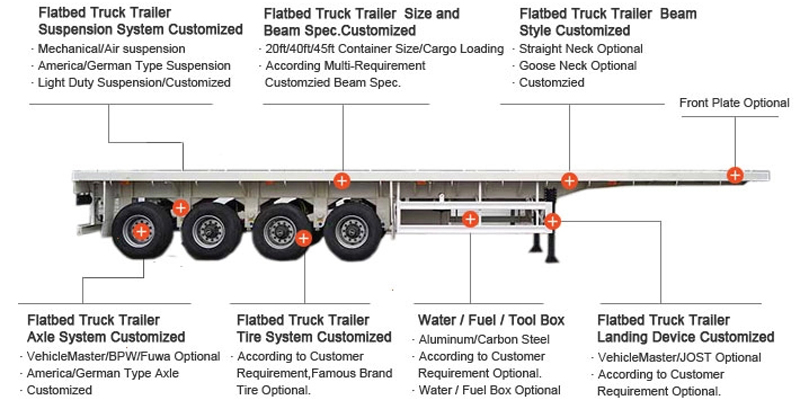 Flatbed Truck Trailer
Suspension System Customized
· Mechanical/Air suspension
· America/German Type Suspension
· Light Duty Suspension/Customized

Flatbed Truck Trailer Size and
Beam Spec.Customized
· 20ft/40ft/45ft Container Size/Cargo Loading
· According Multi-Requirement
Customzied Beam Spec.

Flatbed Truck Trailer Beam
Style Customized
· Straight Neck Optional
· Goose Neck Optional
· Customzied

Front Plate Optional

Flatbed Truck Trailer
Axle System Customized
· VehicleMaster/BPW/Fuwa Optional
· America/German Type Axle
· Customized

Flatbed Truck Trailer
Tire System Customized
· According to Customer
Requirement,Famous Brand
Tire Optional.

Water / Fuel / Tool Box
· Aluminum/Carbon Steel
· According to Customer
Requirement Optional.
· Water / Fuel Box Optional

Flatbed Truck Trailer
Landing Device Customized
· VehicleMaster/JOST Optional
· According to Customer
Requirement Optional.