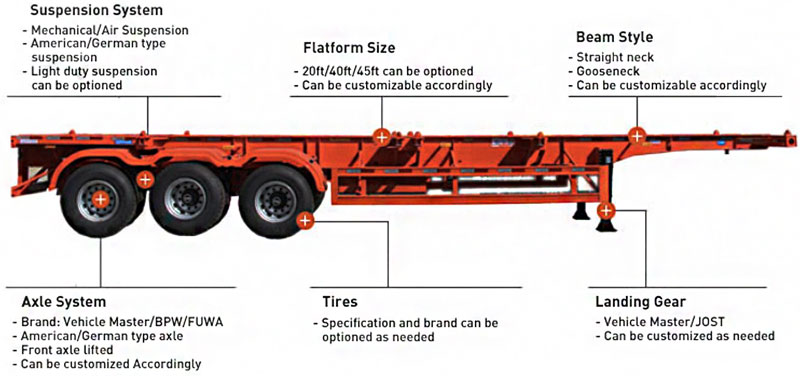 Suspension System
- Mechanical/Air Suspension
- American/German type suspension
- Light duty suspension can be optioned

Flatform Size
- 20ft/40ft/45ft can be optioned
- Can be customizable accordingly

Beam Style
- Straight neck
- Gooseneck
- Can be customizable accordingly

Axle System
- Brand: Vehicle Master/BPW/FUWA
- American/German type axle
- Front axle lifted
- Can be customized Accordingly

Tires
- Specification and brand can be optioned as needed

Landing Gear
- Vehicle Master/JOST
- Can be customized as needed