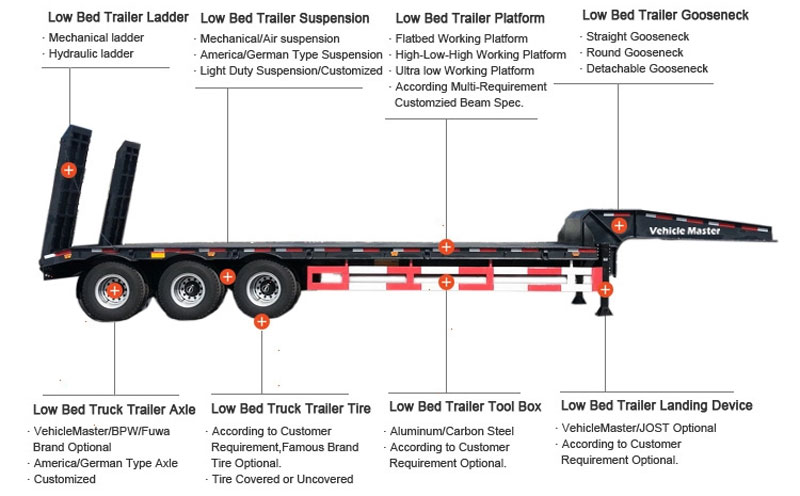 Low Bed Trailer Ladder
· Mechanical ladder
· Hydraulic ladder

Low Bed Trailer Suspension
· Mechanical/Air suspension
· America/German Type Suspension
· Light Duty Suspension/Customized

Low Bed Trailer Platform
· Flatbed Working Platform
· High-Low-High Working Platform
· Ultra low Working Platform
· According Multi-Requirement Customzied Beam Spec.

Low Bed Trailer Gooseneck
· Straight Gooseneck
· Round Gooseneck
· Detachable Gooseneck

Vehicle Master

Low Bed Truck Trailer Axle
· VehicleMaster/BPW/Fuwa Brand Optional
· America/German Type Axle
· Customized

Low Bed Truck Trailer Tire
· According to Customer Requirement,Famous Brand Tire Optional.
· Tire Covered or Uncovered

Low Bed Trailer Tool Box
· Aluminum/Carbon Steel
· According to Customer Requirement Optional.

Low Bed Trailer Landing Device
· VehicleMaster/JOST Optional
· According to Customer Requirement Optional.