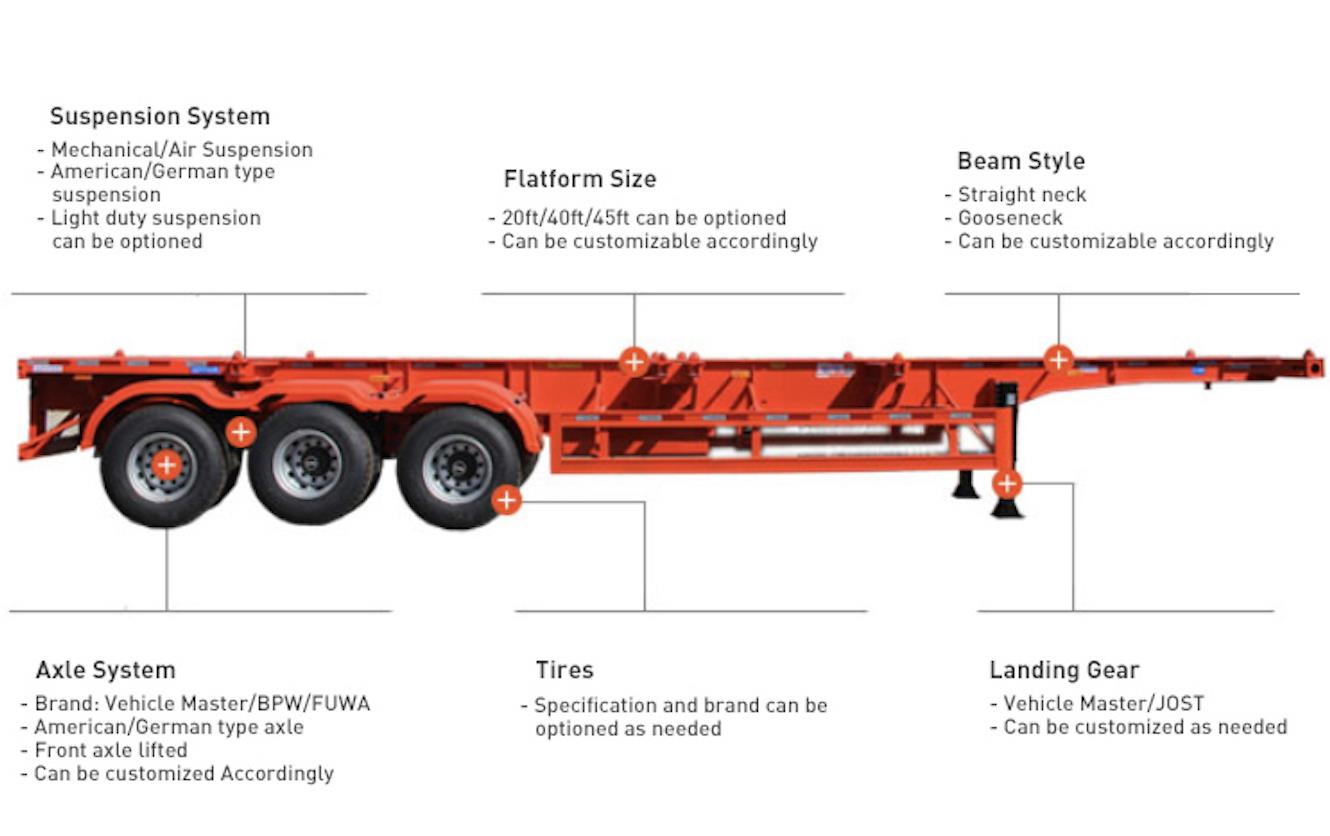 Suspension System
- Mechanical/Air Suspension
- American/German type suspension
- Light duty suspension can be optioned

Flatform Size
- 20ft/40ft/45ft can be optioned
- Can be customizable accordingly

Beam Style
- Straight neck
- Gooseneck
- Can be customizable accordingly

Axle System
- Brand: Vehicle Master/BPW/FUWA
- American/German type axle
- Front axle lifted
- Can be customized Accordingly

Tires
- Specification and brand can be optioned as needed

Landing Gear
- Vehicle Master/JOST
- Can be customized as needed