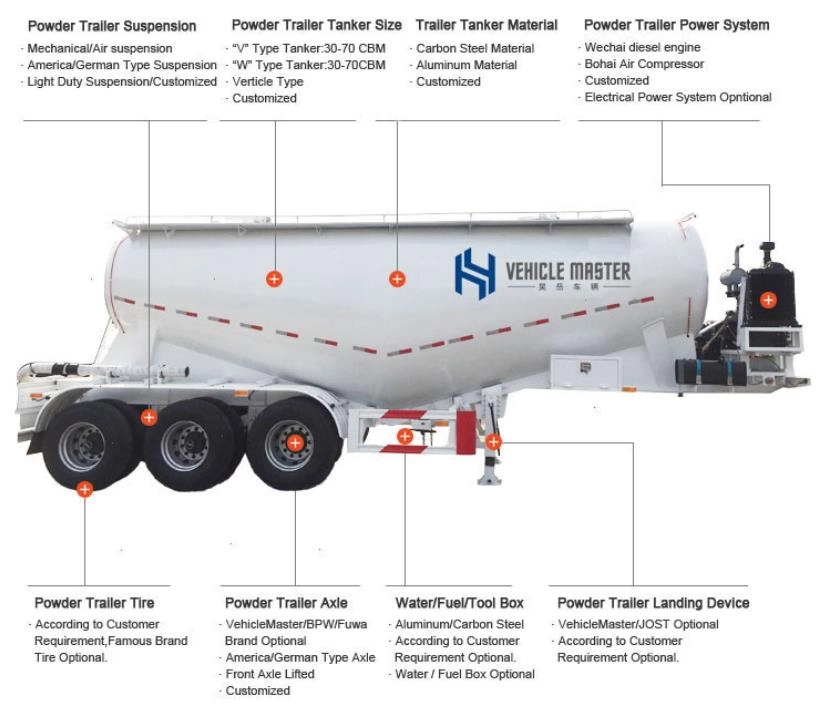 Powder Trailer Suspension
· Mechanical/Air suspension
· America/German Type Suspension
· Light Duty Suspension/Customized

Powder Trailer Tanker Size
· "V" Type Tanker:30-70 CBM
· "W" Type Tanker:30-70CBM
· Verticle Type
· Customized

Trailer Tanker Material
· Carbon Steel Material
· Aluminum Material
· Customized

Powder Trailer Power System
· Wechai diesel engine
· Bohai Air Compressor
· Customized
· Electrical Power System Opntional

VEHICLE MASTER
昊岳车辆

Powder Trailer Tire
· According to Customer Requirement,Famous Brand Tire Optional.

Powder Trailer Axle
· VehicleMaster/BPW/Fuwa Brand Optional
· America/German Type Axle
· Front Axle Lifted
· Customized

Water/Fuel/Tool Box
· Aluminum/Carbon Steel
· According to Customer Requirement Optional.
· Water / Fuel Box Optional

Powder Trailer Landing Device
· VehicleMaster/JOST Optional
· According to Customer Requirement Optional.